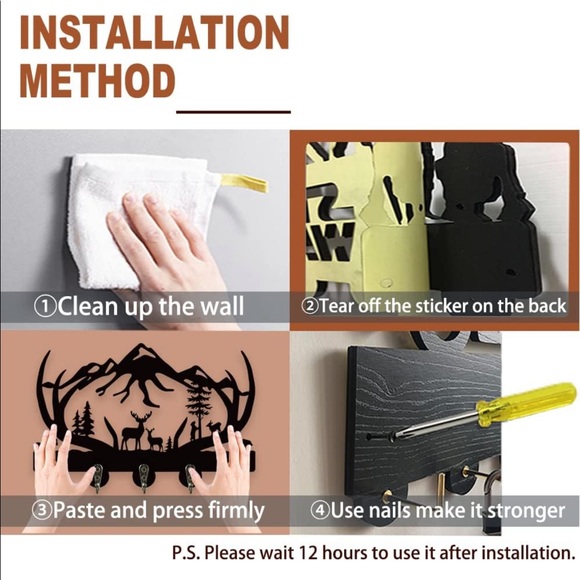 INSTALLATION METHOD

①Clean up the wall

②Tear off the sticker on the back

③Paste and press firmly

④Use nails make it stronger

P.S. Please wait 12 hours to use it after installation.